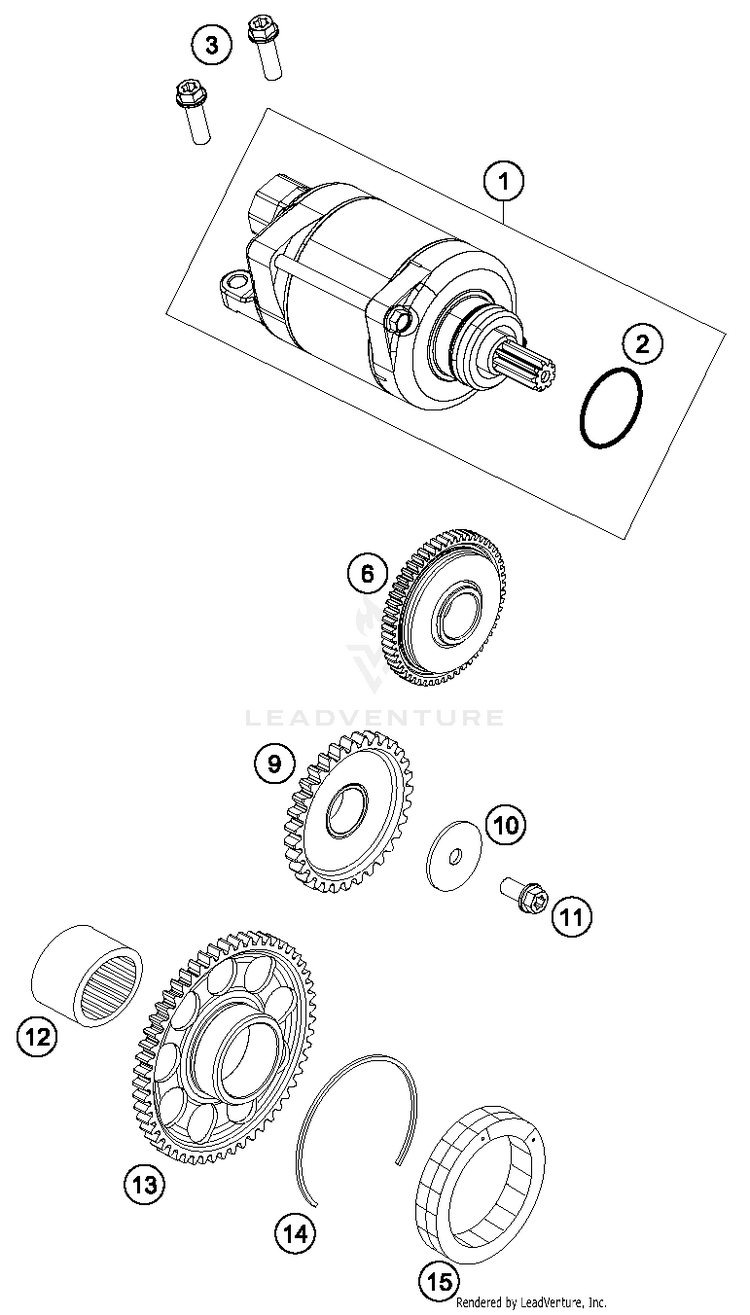 3
1
2
6
LEADVENTURE
9
10
11
12
13
14
15
Rendered by LeadVenture, Inc.