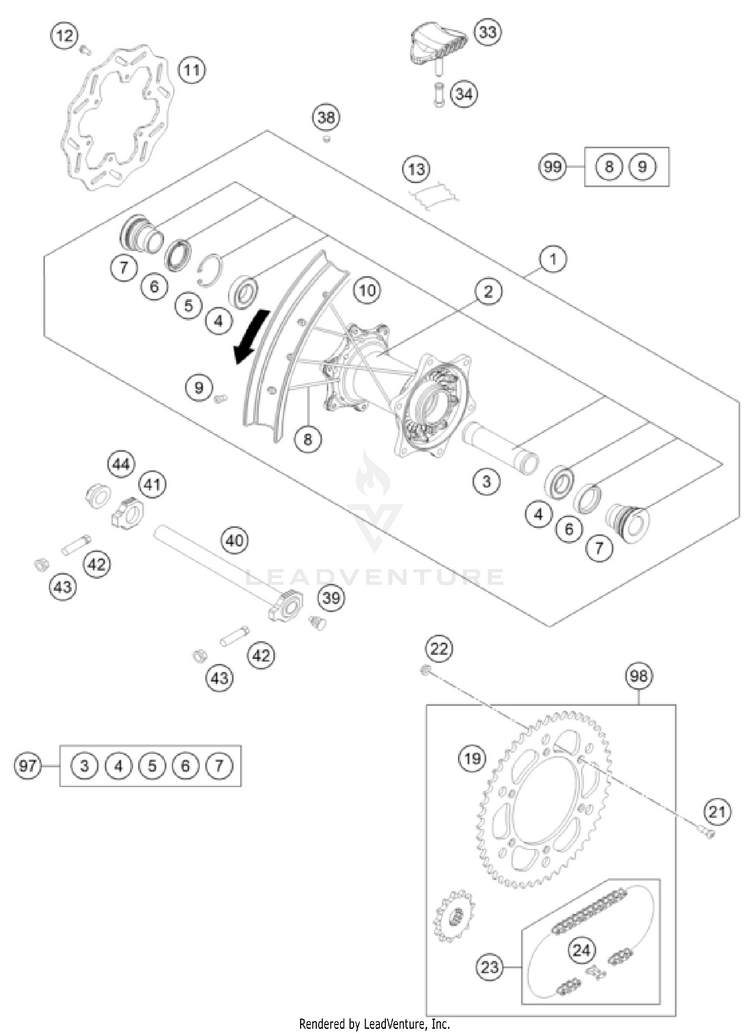 12
11
33
34
38
13
99 8 9
1
7
6
5
4
10
2
9
8
3
4
6
7
44
41
40
42
43
39
42
43
LEADVENTURE
22
98
19
21
97 3 4 5 6 7
24
23
Rendered by LeadVenture, Inc.