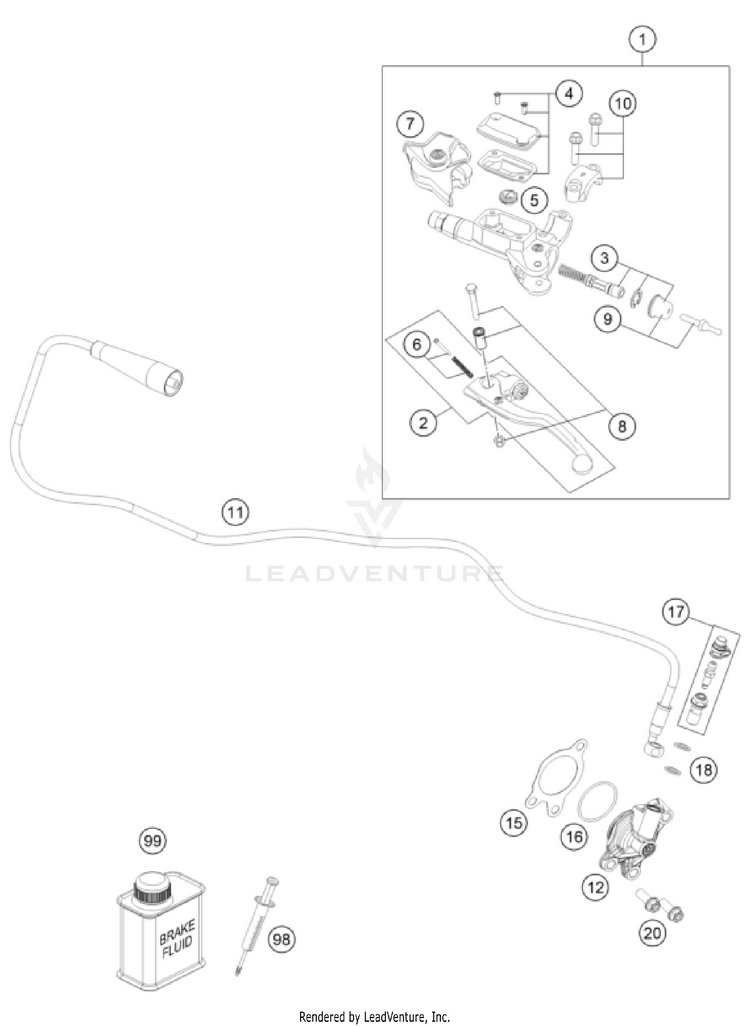 1
4
10
7
5
3
9
6
2
8
11
LEADVENTURE
17
18
15
16
12
20
99
BRAKE FLUID
98
Rendered by LeadVenture, Inc.