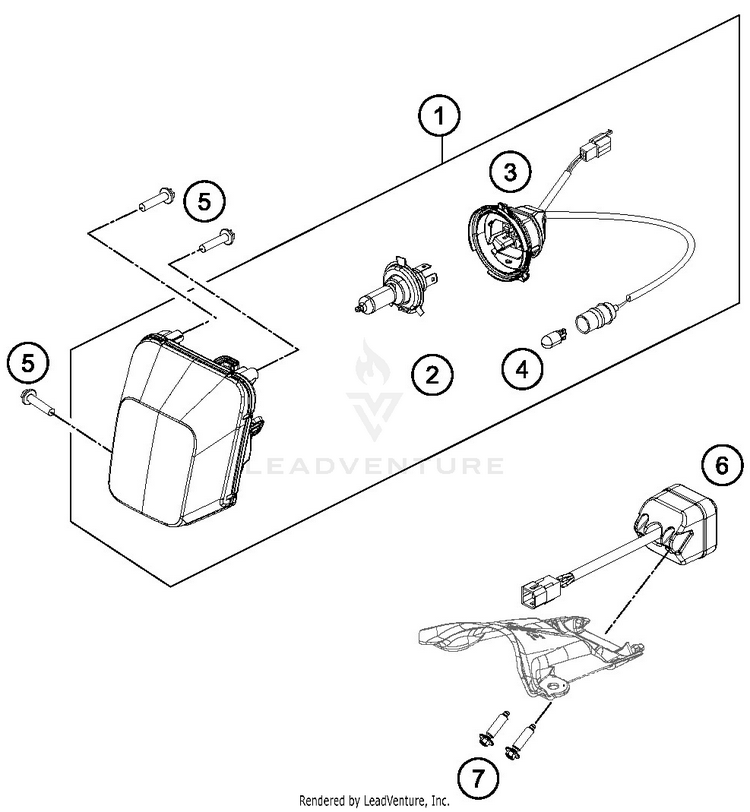 1
3
5
5
2
4
LEADVENTURE
6
7
Rendered by LeadVenture, Inc.