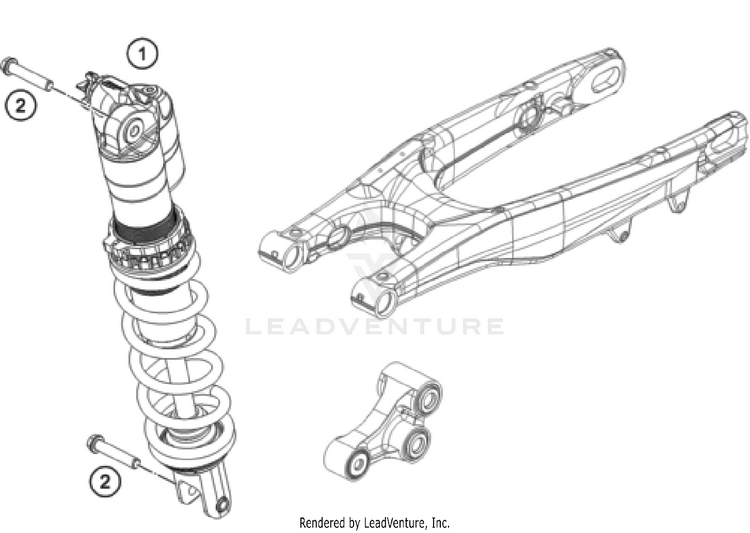 1

2

LEADVENTURE

2

Rendered by LeadVenture, Inc.