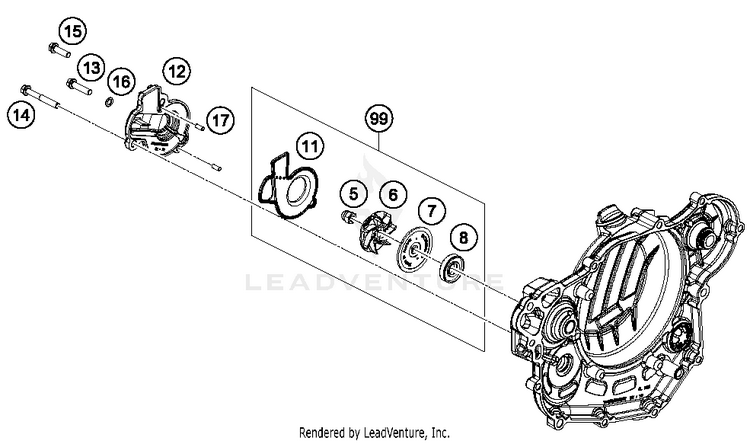 15
13
16
12
14
17
99
11
5
6
7
8
LEADVENTURE
Rendered by LeadVenture, Inc.