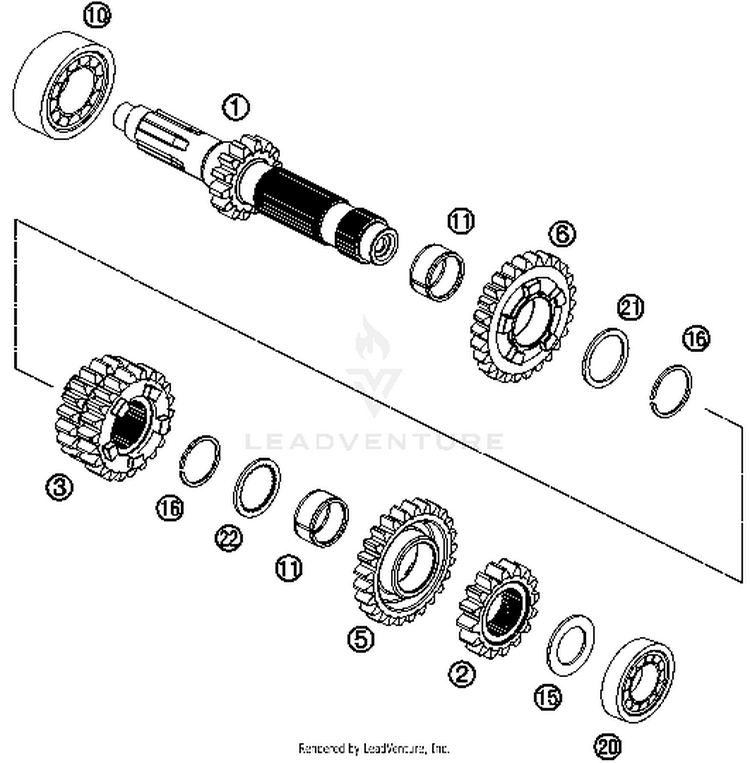 10
1
11
6
21
16
LEADVENTURE
3
16
22
11
5
2
15
20
Rendered by LeadVenture, Inc.