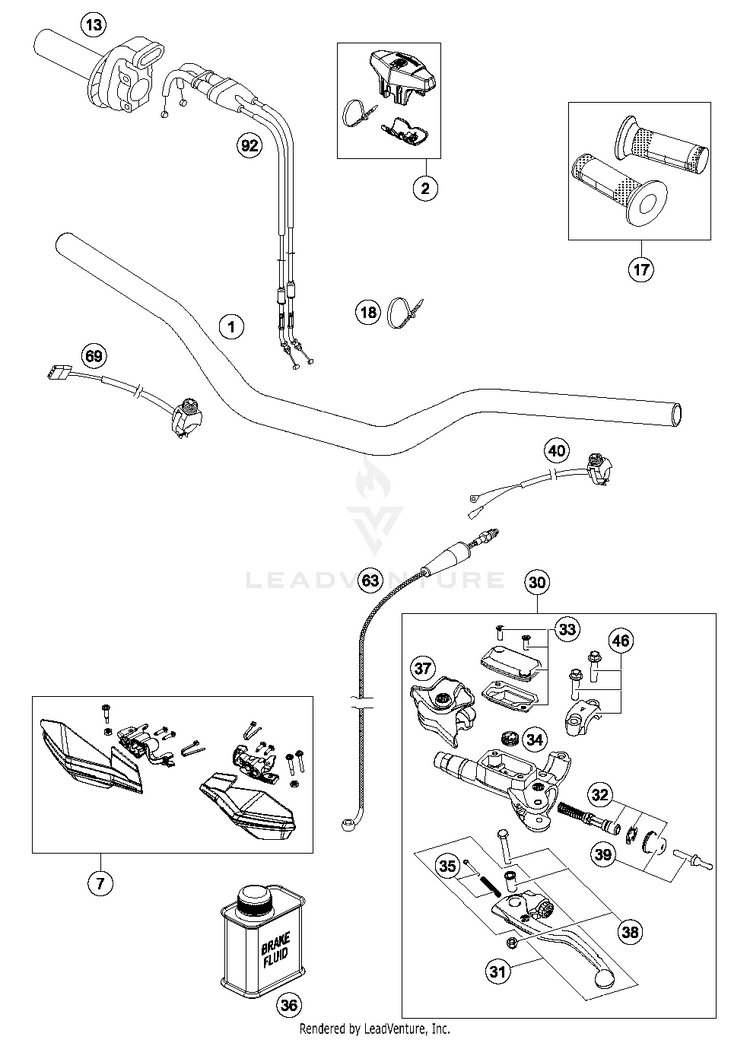 13
92
2
17
1
18
69
40
LEADVENTURE
63
30
33
46
37
34
32
39
35
38
31
7
BRAKE FLUID
36
Rendered by LeadVenture, Inc.