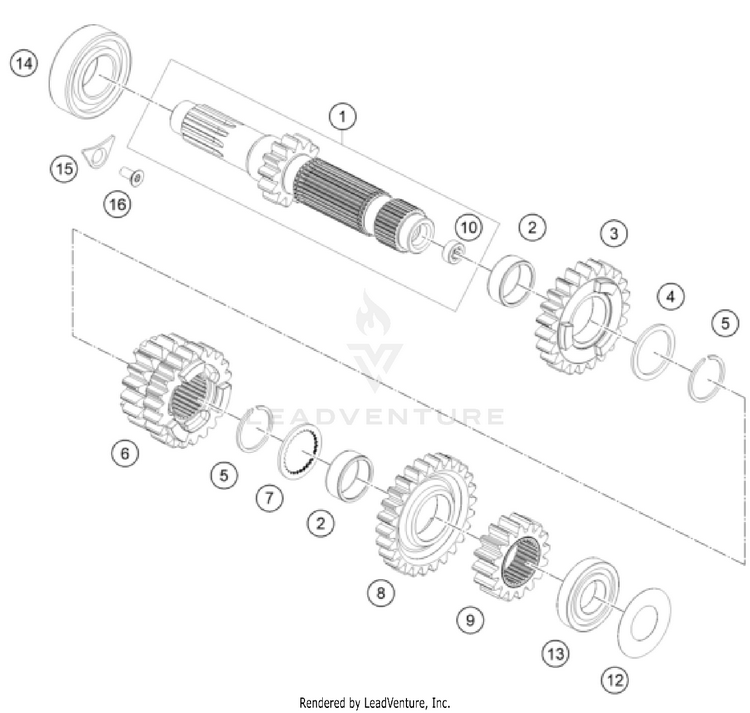 14
1
15
16
10
2
3
4
5
LEADVENTURE
6
5
7
2
8
9
13
12
Rendered by LeadVenture, Inc.