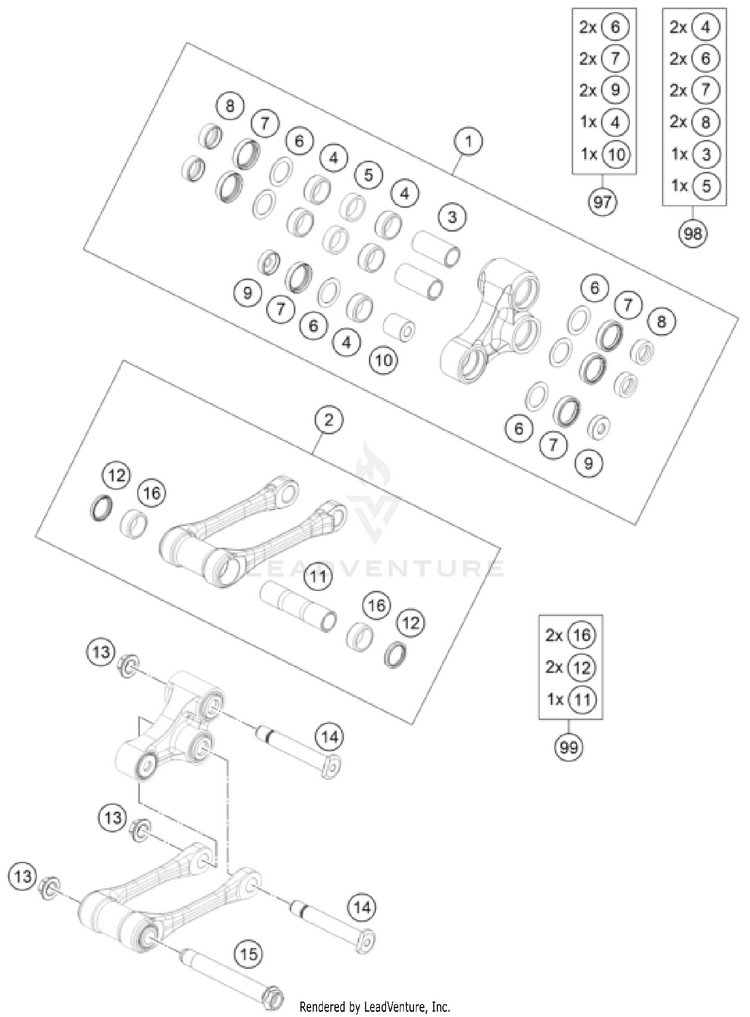 2x 6
2x 7
2x 9
1x 4
1x 10
97

2x 4
2x 6
2x 7
2x 8
1x 3
1x 5
98

1
8
7
6
4
5
4
3
9
7
6
4
10
6
7
8
6
7
9

2
12
16
11
16
12

LEADVENTURE

2x 16
2x 12
1x 11
99

13
14
13
13
14
15

Rendered by LeadVenture, Inc.