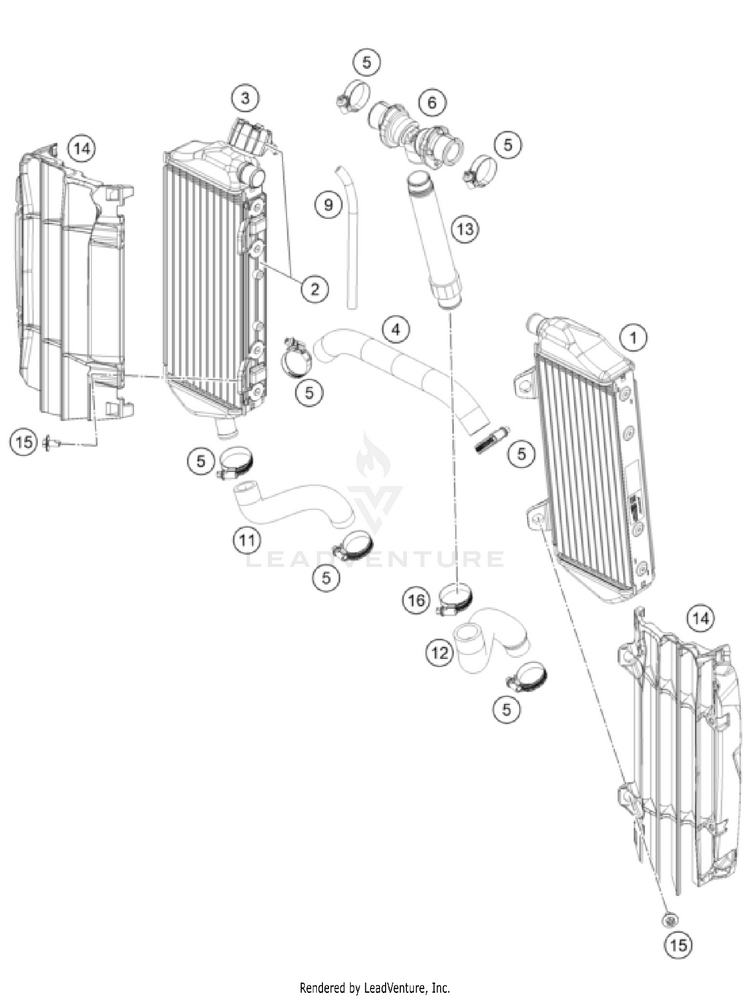 5
3
6
14
5
9
13
2
4
1
5
5
15
5
11
LEADVENTURE
5
16
14
12
5
15
Rendered by LeadVenture, Inc.