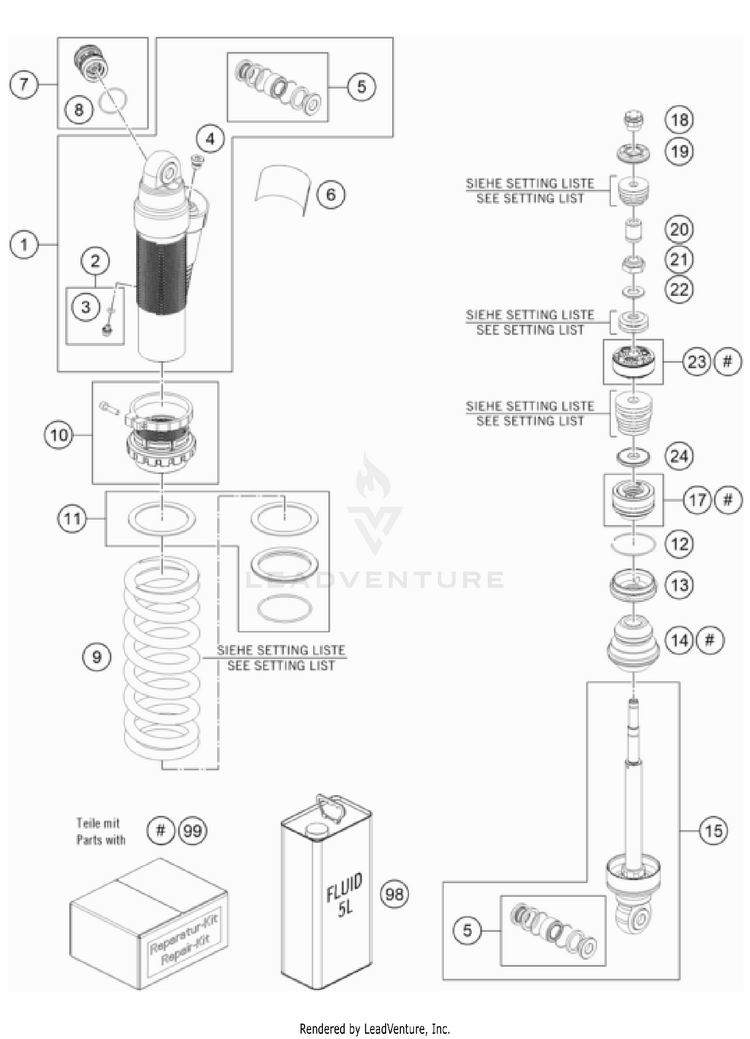 7
8
5
4
6
1
2
3
10
11
9
SIEHE SETTING LISTE
SEE SETTING LIST

18
19
SIEHE SETTING LISTE
SEE SETTING LIST
20
21
22
SIEHE SETTING LISTE
SEE SETTING LIST
23 #
SIEHE SETTING LISTE
SEE SETTING LIST
24
17 #
12
13
14 #
15
5

LEADVENTURE

Teile mit
Parts with
# 99

Reparatur-Kit
Repair-Kit

FLUID
5L
98

Rendered by LeadVenture, Inc.