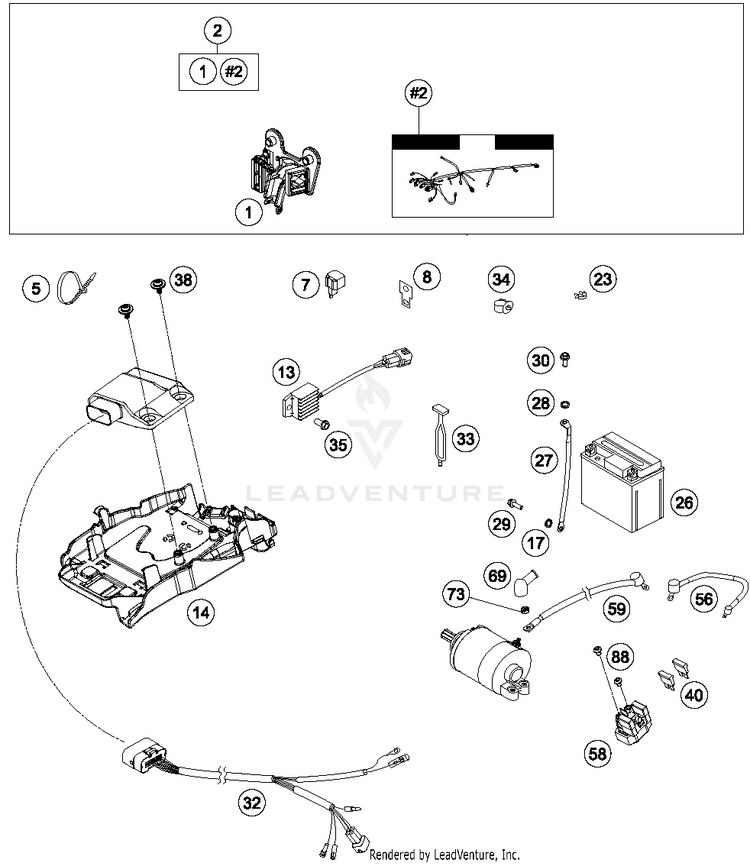 2
1 #2
#2
1
5
38
7
8
34
23
13
30
28
35
33
27
26
LEADVENTURE
29
17
14
69
73
59
56
88
40
58
32
Rendered by LeadVenture, Inc.