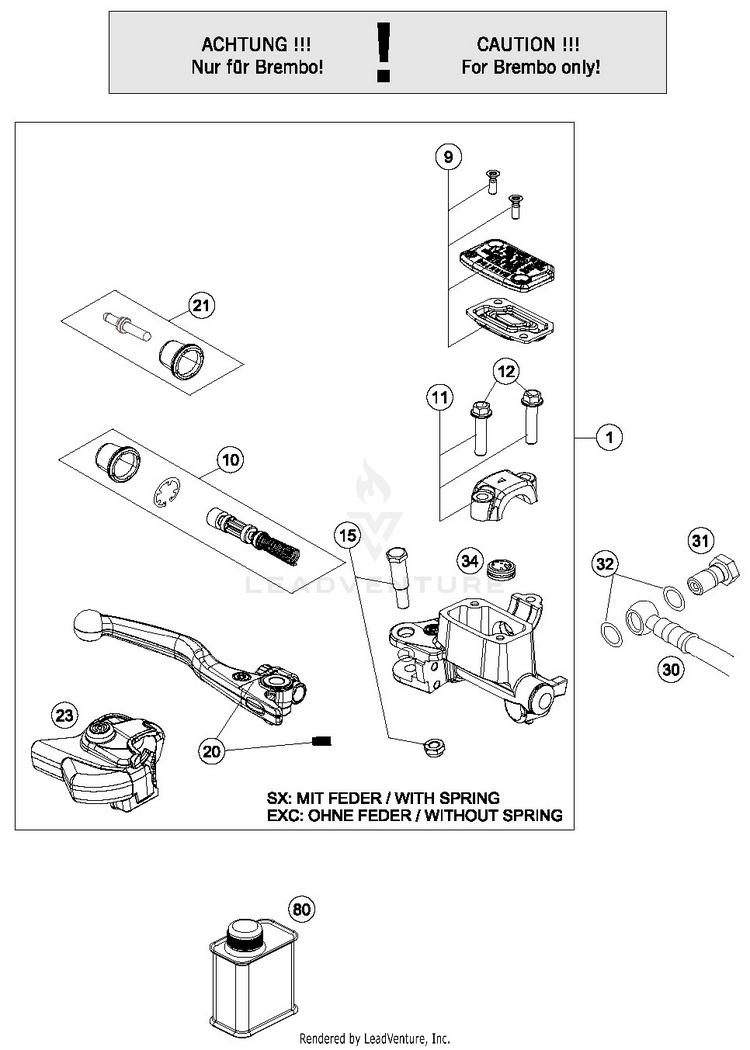 ACHTUNG !!!
Nur für Brembo!

!

CAUTION !!!
For Brembo only!

9

21

12

11

1

10

15

34

31

32

30

23

20

LEADVENTURE

SX: MIT FEDER / WITH SPRING
EXC: OHNE FEDER / WITHOUT SPRING

80

Rendered by LeadVenture, Inc.