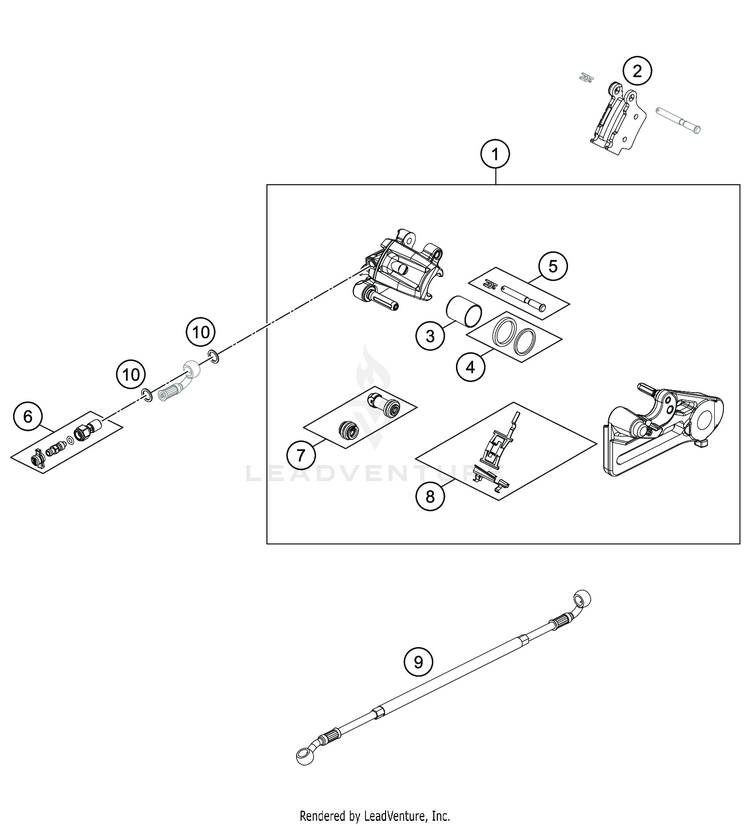 2

1

5

3

4

10

10

6

7

8

LEADVENTURE

9

Rendered by LeadVenture, Inc.