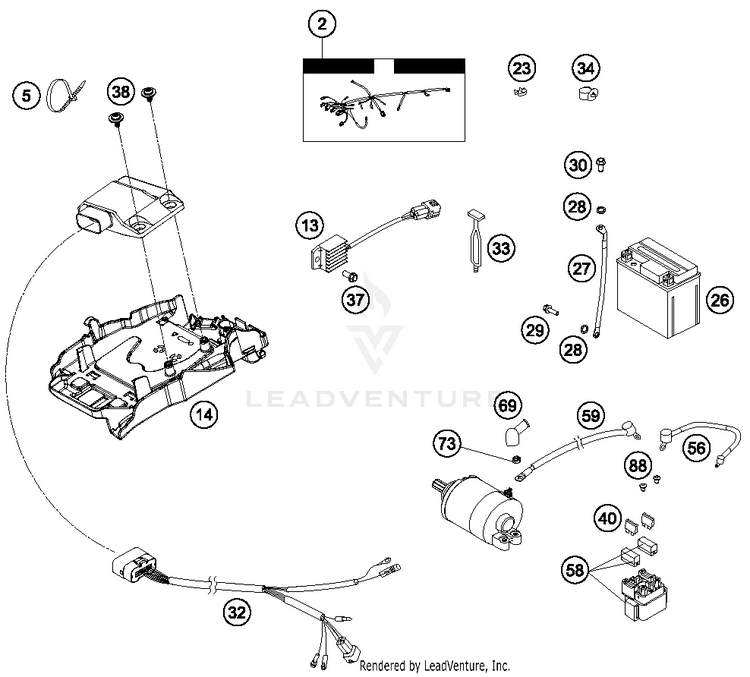 2
5
38
23
34
30
28
13
33
27
26
37
29
28
14
LEADVENTURE
69
59
73
56
88
40
58
32
Rendered by LeadVenture, Inc.