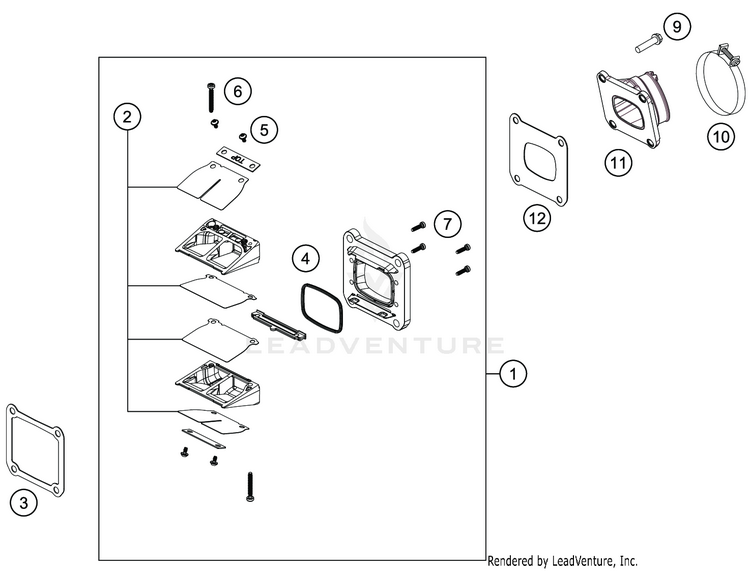 9
6
2
5
TOP
10
11
12
7
4
LEADVENTURE
1
3
Rendered by LeadVenture, Inc.