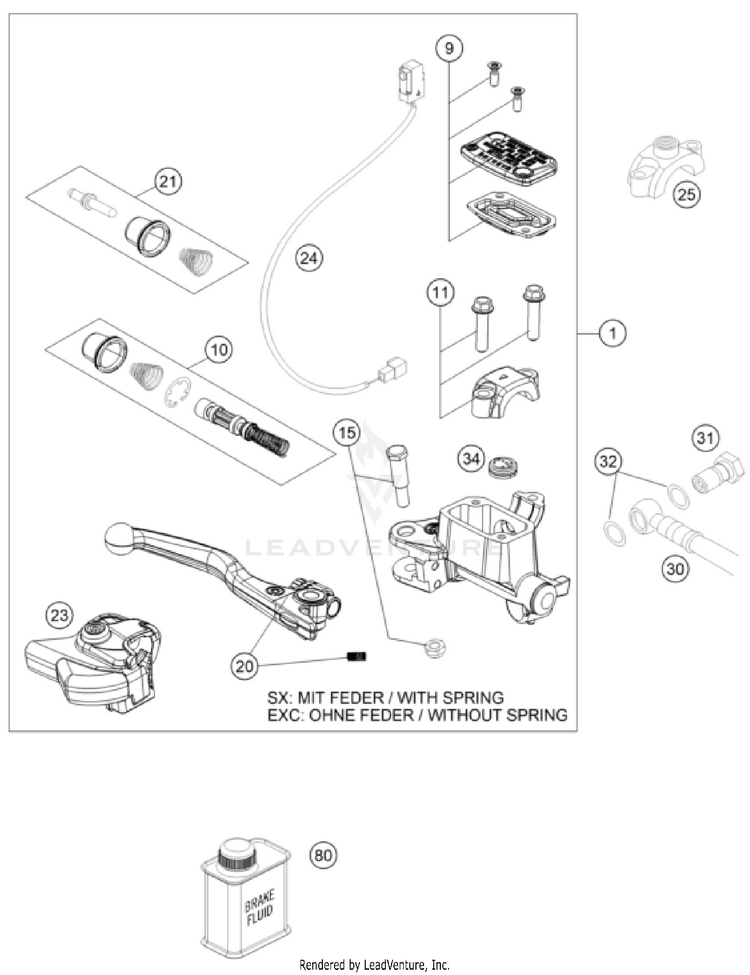 9

21

25

24

11

1

10

15

34

31

32

LEADVENTURE

30

23

20

SX: MIT FEDER / WITH SPRING
EXC: OHNE FEDER / WITHOUT SPRING

80

BRAKE FLUID

Rendered by LeadVenture, Inc.