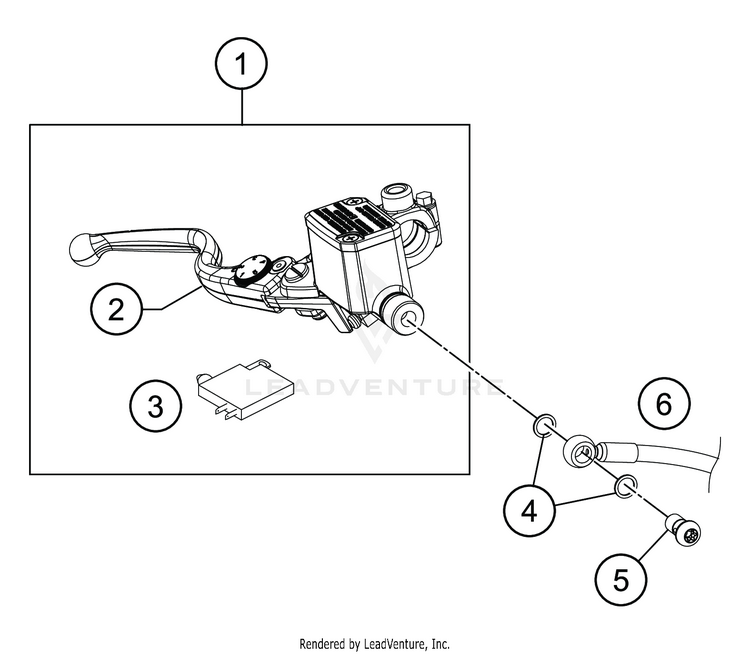 1

2

3

LEADVENTURE

6

4

5

Rendered by LeadVenture, Inc.