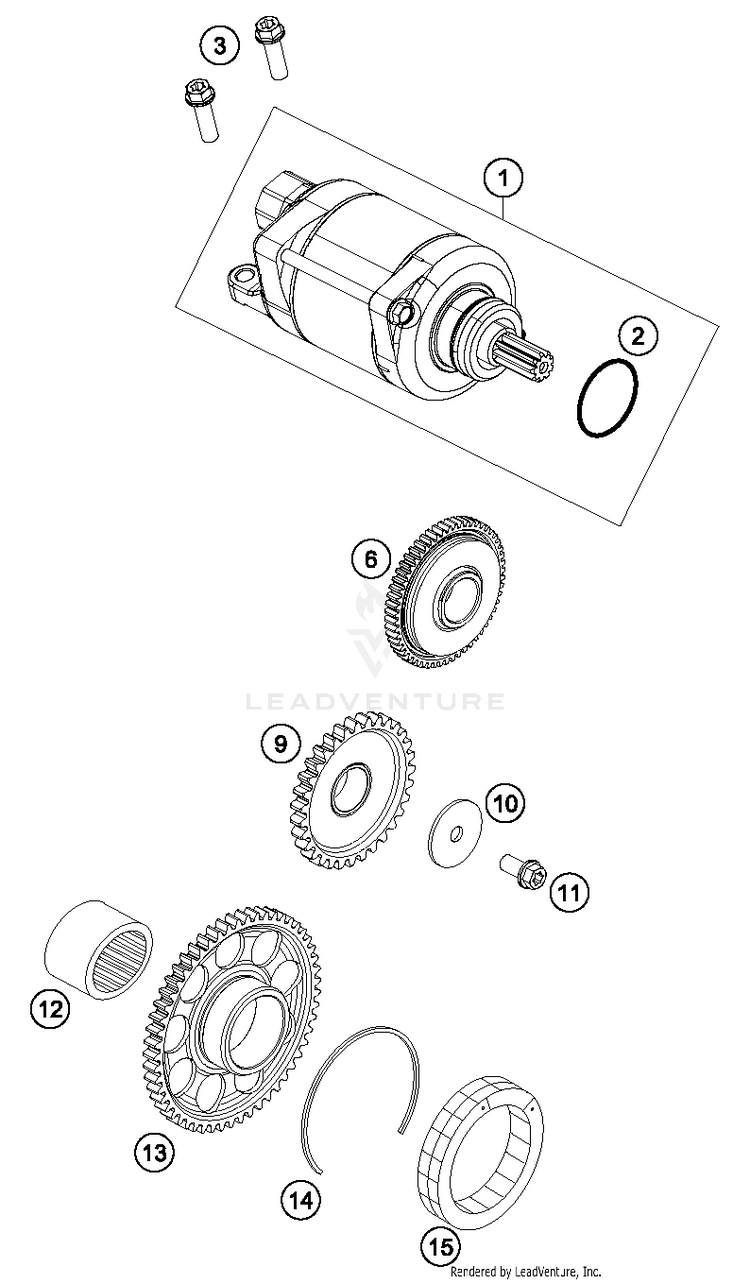 3
1
2
6
LEADVENTURE
9
10
11
12
13
14
15
Rendered by LeadVenture, Inc.