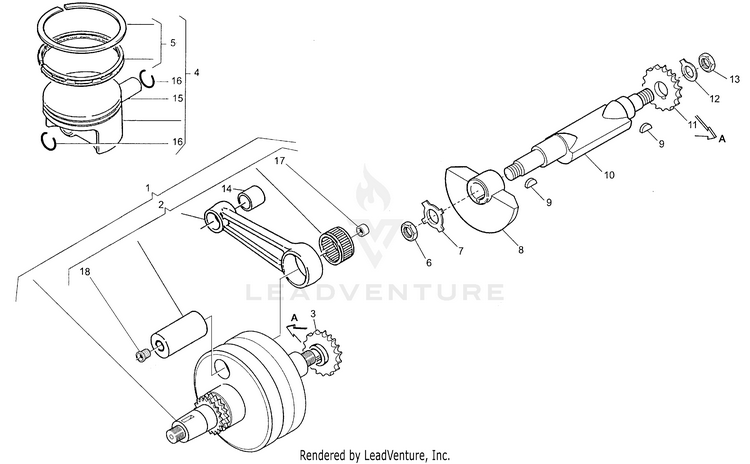 5
16
4
15
16
13
12
11
A
9
10
9
8
7
6
17
14
1
2
18
A
3
LEADVENTURE
Rendered by LeadVenture, Inc.