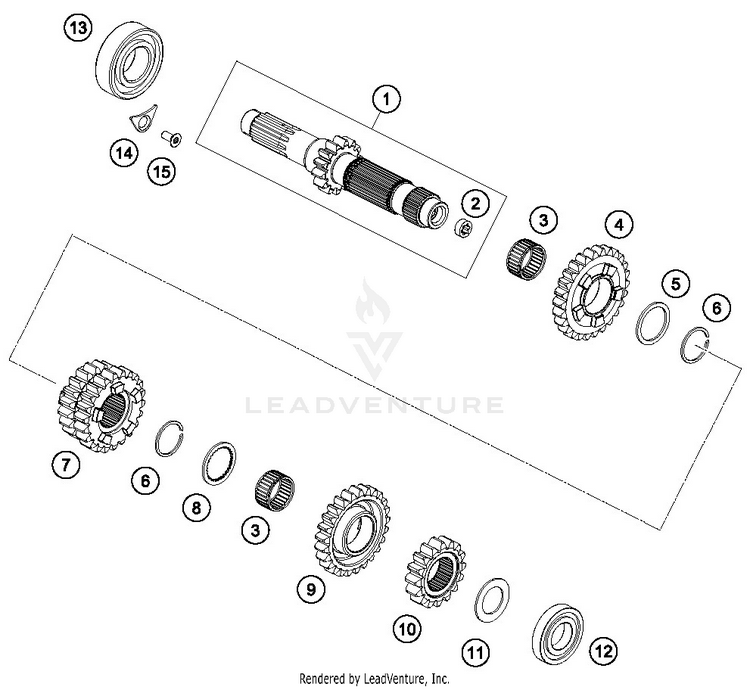 13
1
14
15
2
3
4
5
6
LEADVENTURE
7
6
8
3
9
10
11
12
Rendered by LeadVenture, Inc.