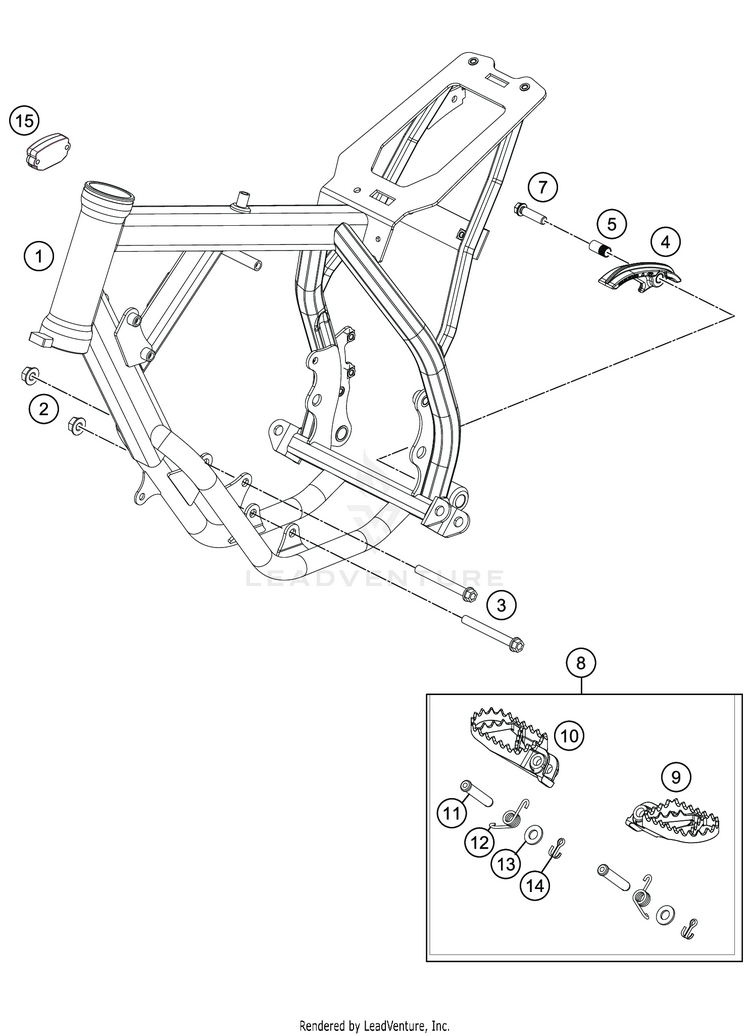 15

1

2

7

5

4

LEADVENTURE

3

8

10

9

11

12

13

14

Rendered by LeadVenture, Inc.