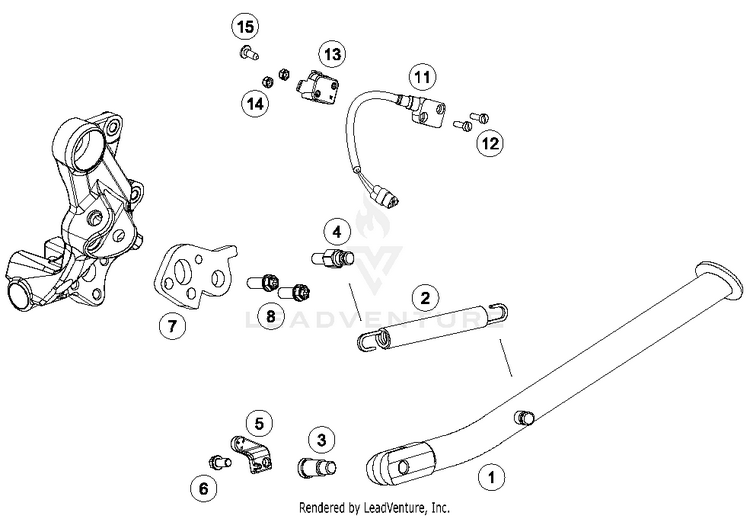 15
13
14
11
12
4
7
8
2
LEADVENTURE
5
3
6
1
Rendered by LeadVenture, Inc.