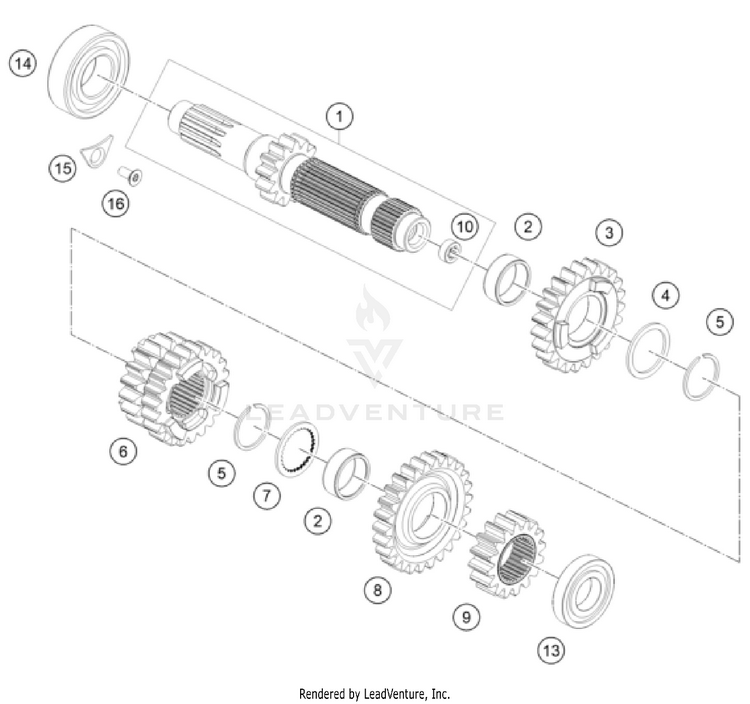 14
1
15
16
10
2
3
4
5
LEADVENTURE
6
5
7
2
8
9
13
Rendered by LeadVenture, Inc.