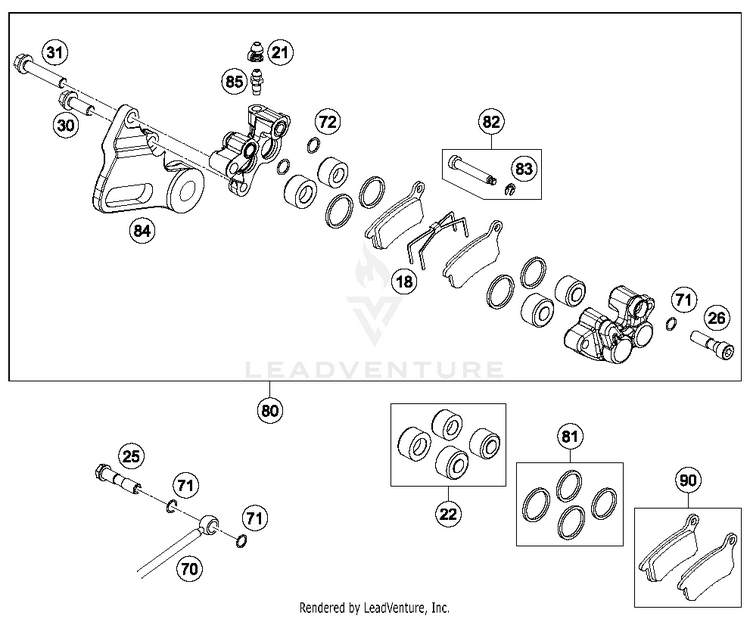 31
21
85
30
72
82
83
84
18
71
26
LEADVENTURE
80
25
71
71
70
22
81
90
Rendered by LeadVenture, Inc.