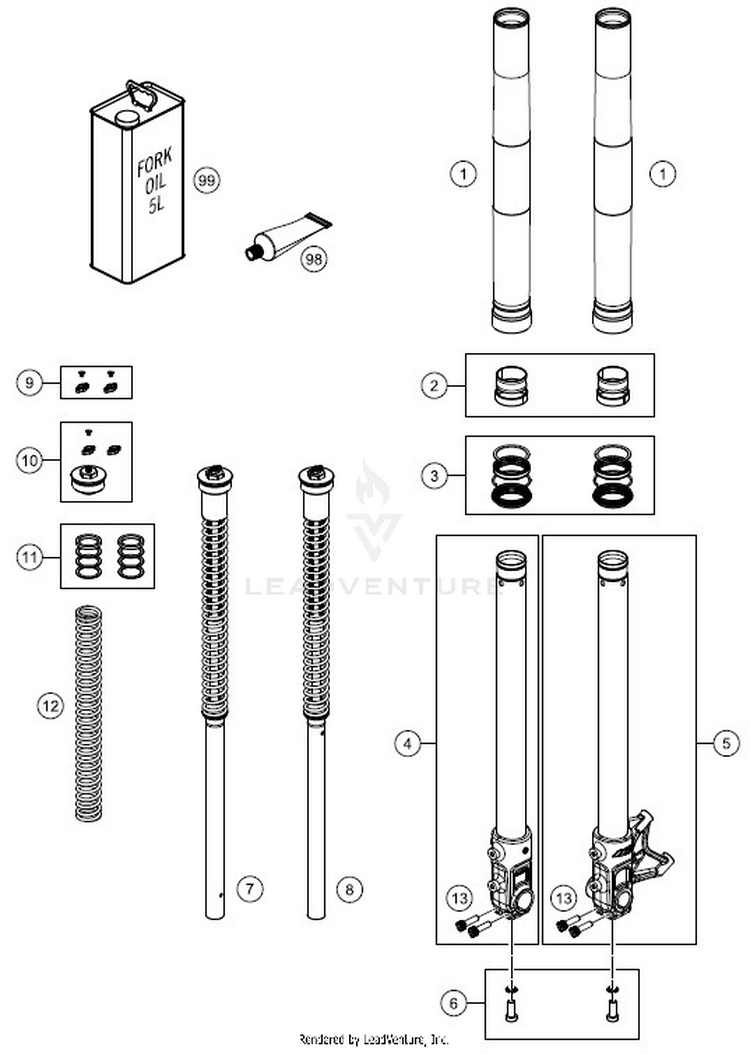 FORK OIL 5L
99
98
1
1
9
2
10
3
11
LEADVENTURE
12
4
5
7
8
13
13
6
Rendered by LeadVenture, Inc.