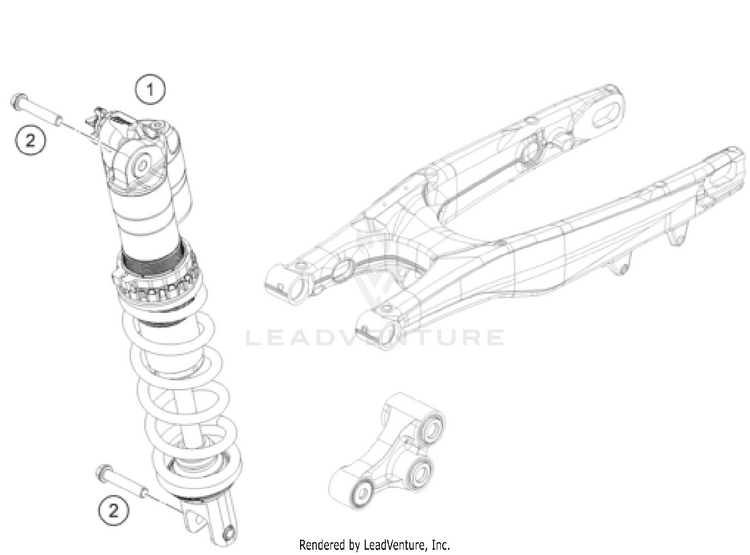 1
2
LEADVENTURE
2
Rendered by LeadVenture, Inc.