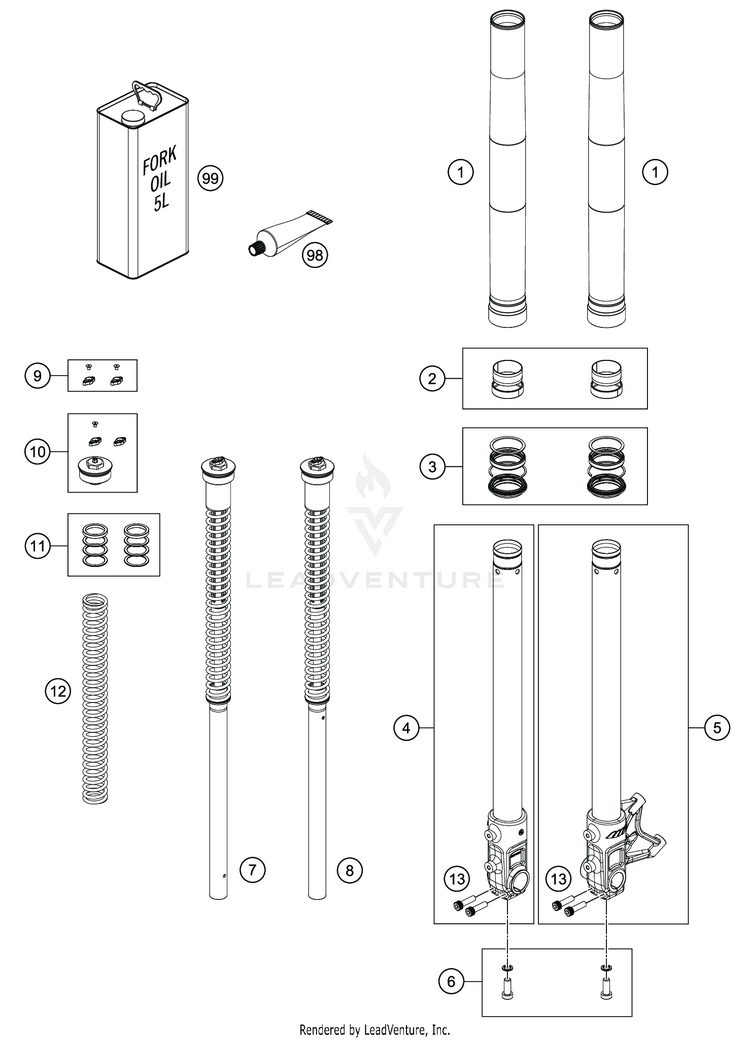 FORK
OIL
5L

99

98

1

1

9

2

10

3

11

LEADVENTURE

12

4

5

7

8

13

13

6

Rendered by LeadVenture, Inc.