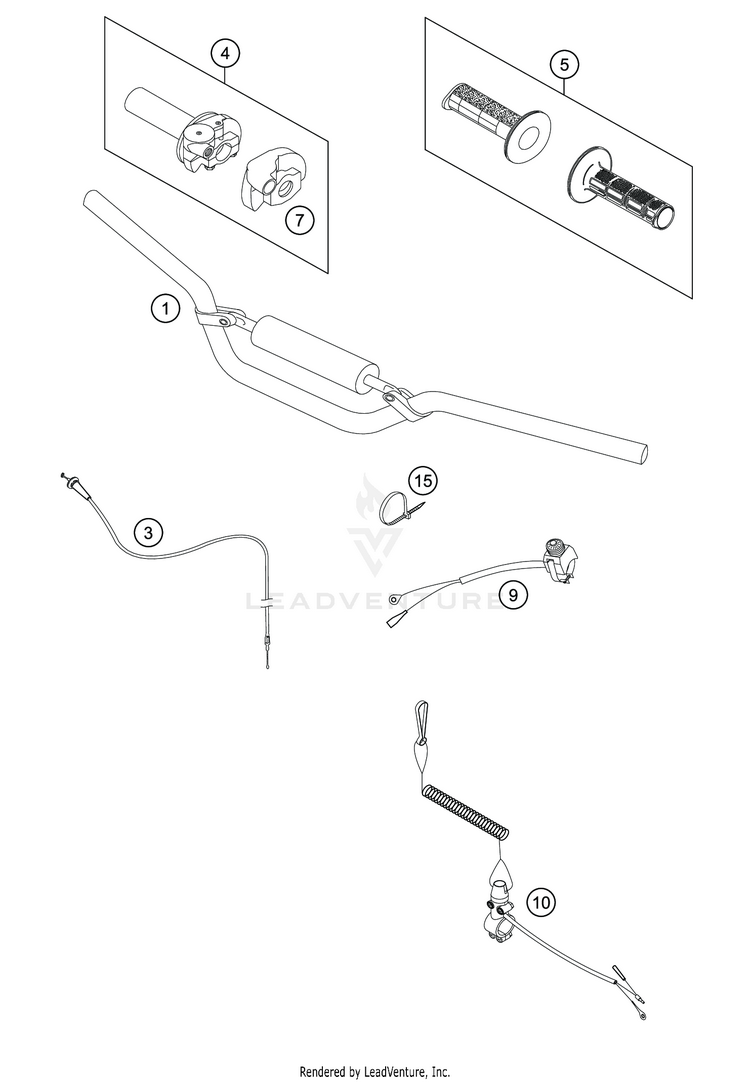 4
5
7
1
15
3
LEADVENTURE
9
10
Rendered by LeadVenture, Inc.