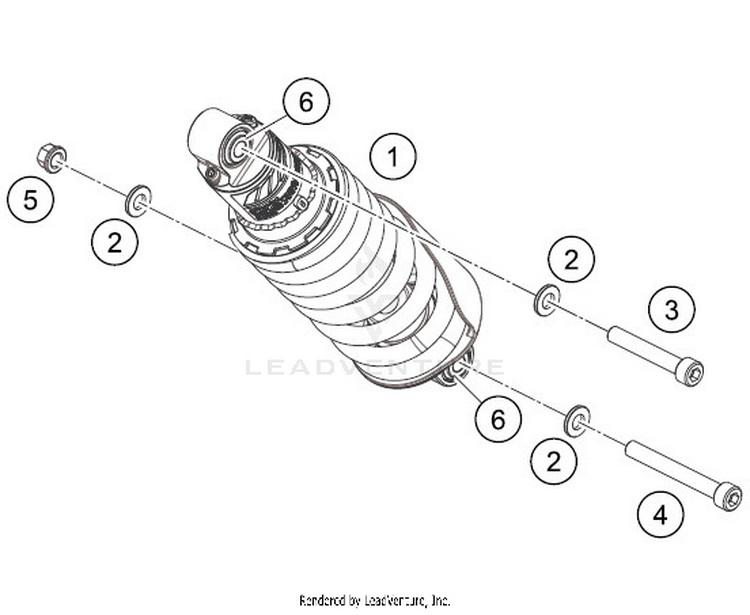 6
1
5
2
2
3
LEADVENTURE
6
2
4
Rendered by LeadVenture, Inc.