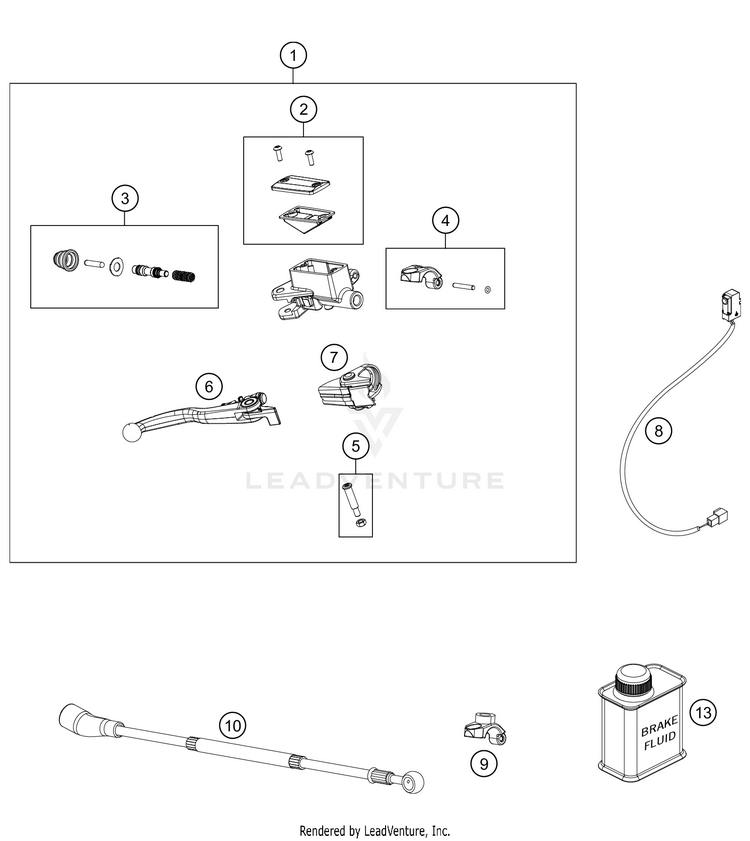 1
2
3
4
7
6
5
LEADVENTURE
8
10
9
BRAKE FLUID
13
Rendered by LeadVenture, Inc.