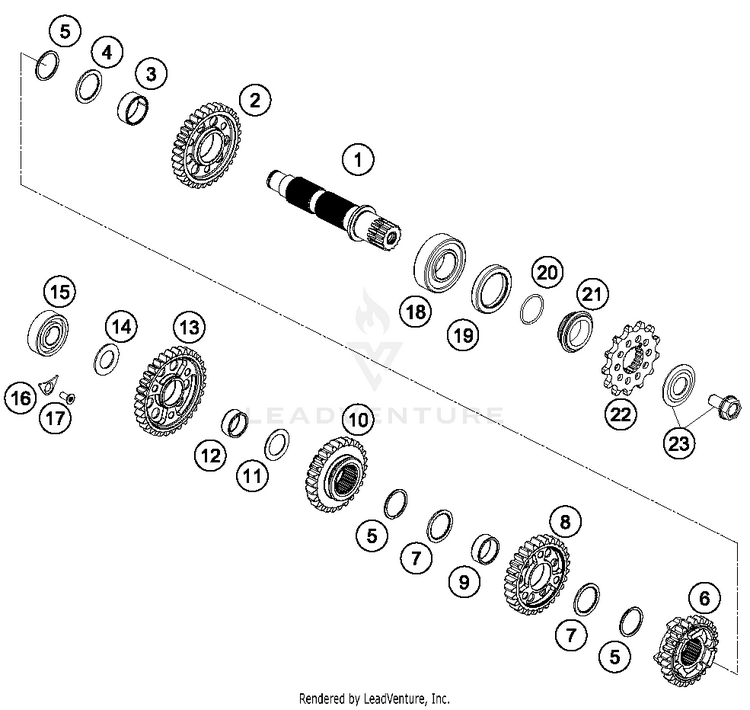 5
4
3
2
1
18
19
20
21
22
23
15
14
13
16
17
12
11
10
5
7
9
8
7
5
6
LEADVENTURE
Rendered by LeadVenture, Inc.