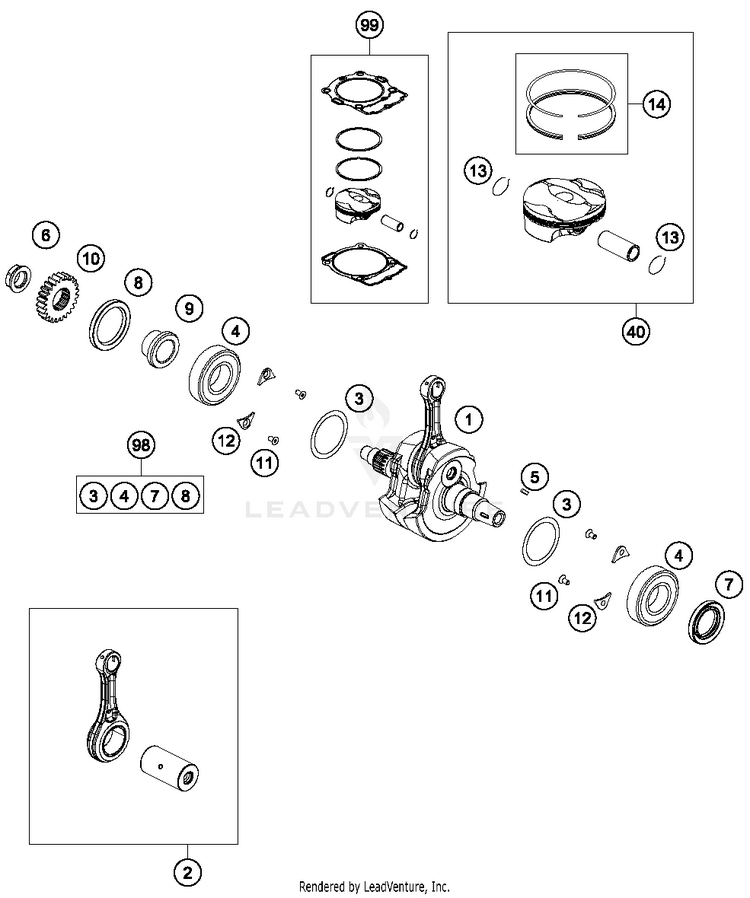 99

14

13

13

40

6

10

8

9

4

3

1

12

11

98

3 4 7 8

LEADVENTURE

5

3

4

7

11

12

2

Rendered by LeadVenture, Inc.