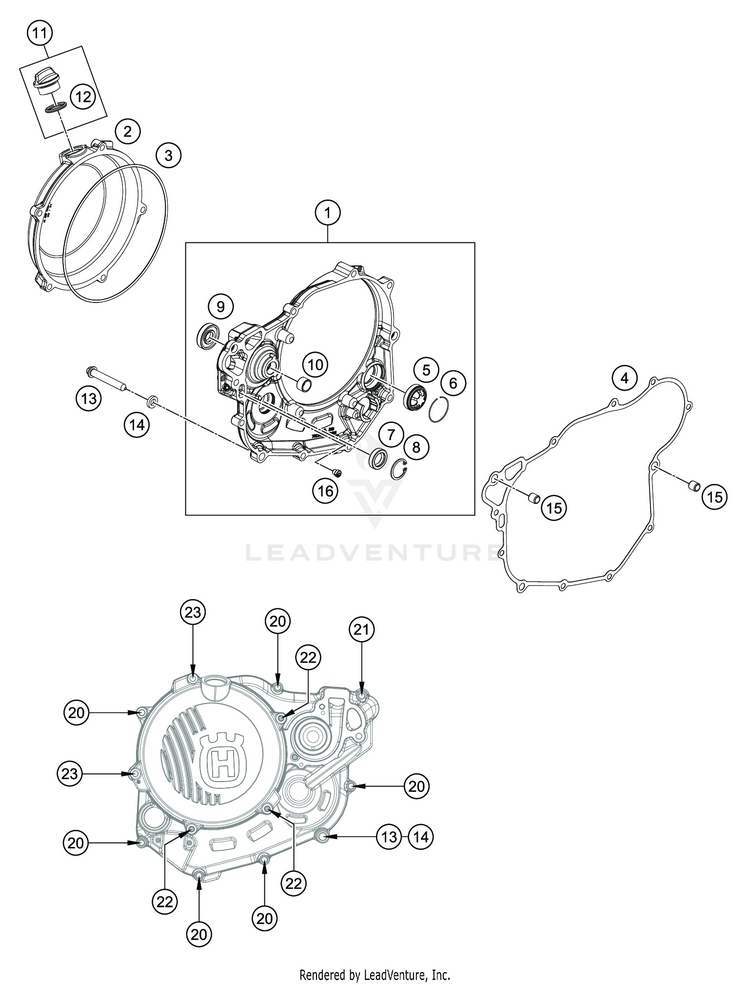 11
12
2
3
1
9
10
5
6
4
13
14
7
8
16
15
15
LEADVENTURE
23
20
21
22
20
23
20
20
13
14
22
22
20
20
Rendered by LeadVenture, Inc.