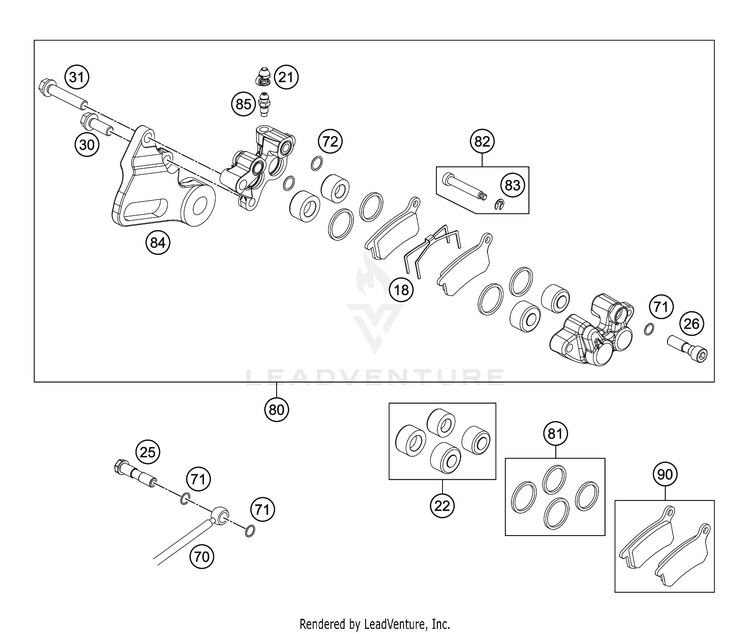 31
21
85
30
72
82
83
84
18
71
26
LEADVENTURE
80
25
71
71
70
22
81
90
Rendered by LeadVenture, Inc.