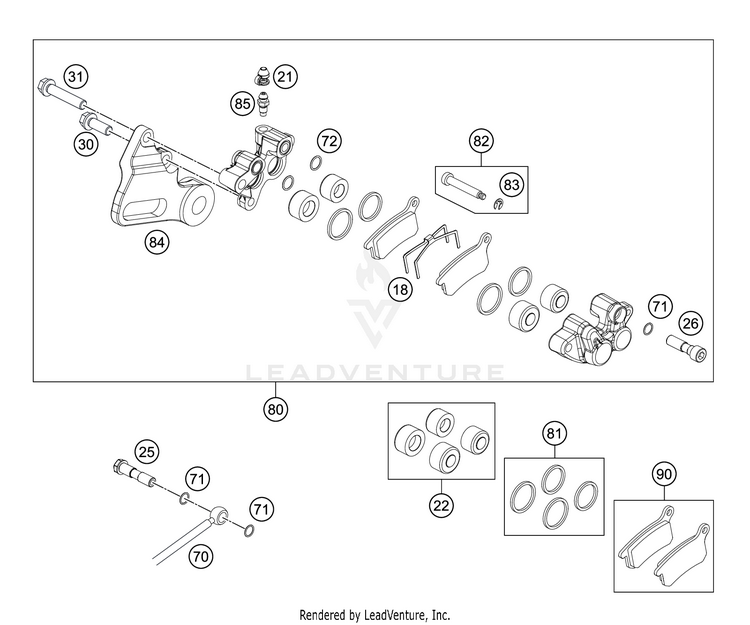 31
21
85
30
72
82
83
84
18
71
26
LEADVENTURE
80
25
71
71
70
22
81
90
Rendered by LeadVenture, Inc.