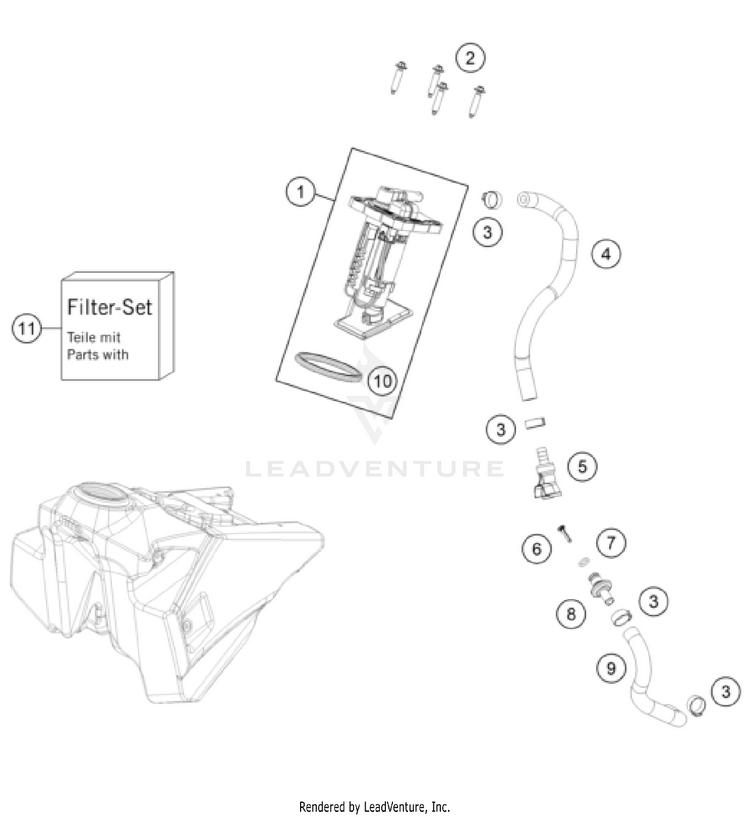 2

1

3

4

11

Filter-Set
Teile mit
Parts with

10

3

LEADVENTURE

5

6

7

8

3

9

3

Rendered by LeadVenture, Inc.