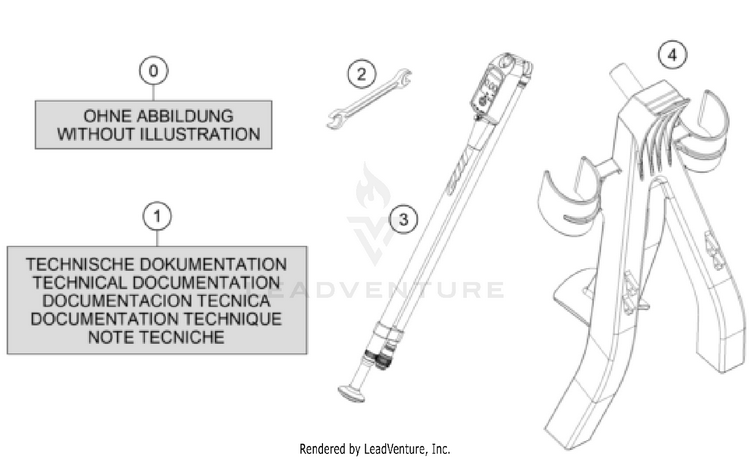 0

OHNE ABBILDUNG
WITHOUT ILLUSTRATION

1

TECHNISCHE DOKUMENTATION
TECHNICAL DOCUMENTATION
DOCUMENTACION TECNICA
DOCUMENTATION TECHNIQUE
NOTE TECNICHE

2

3

4

LEADVENTURE

Rendered by LeadVenture, Inc.