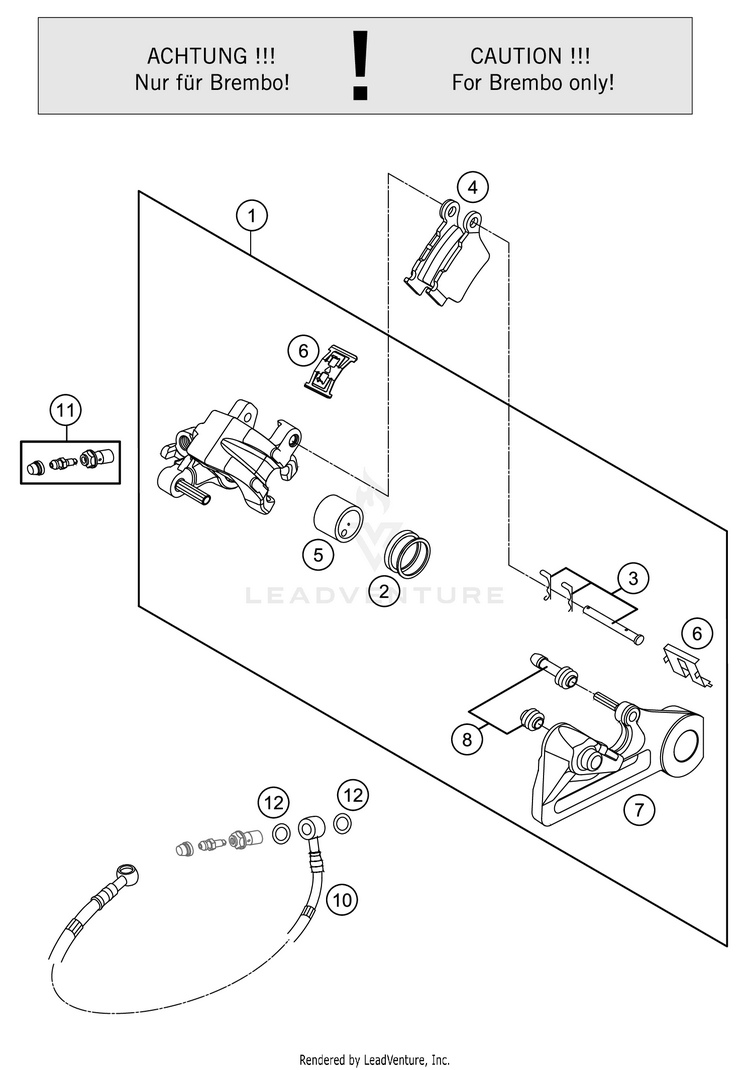 ACHTUNG !!!
Nur für Brembo!

!

CAUTION !!!
For Brembo only!

1
4
6
11
5
2
LEADVENTURE
3
6
8
7
12
12
10

Rendered by LeadVenture, Inc.