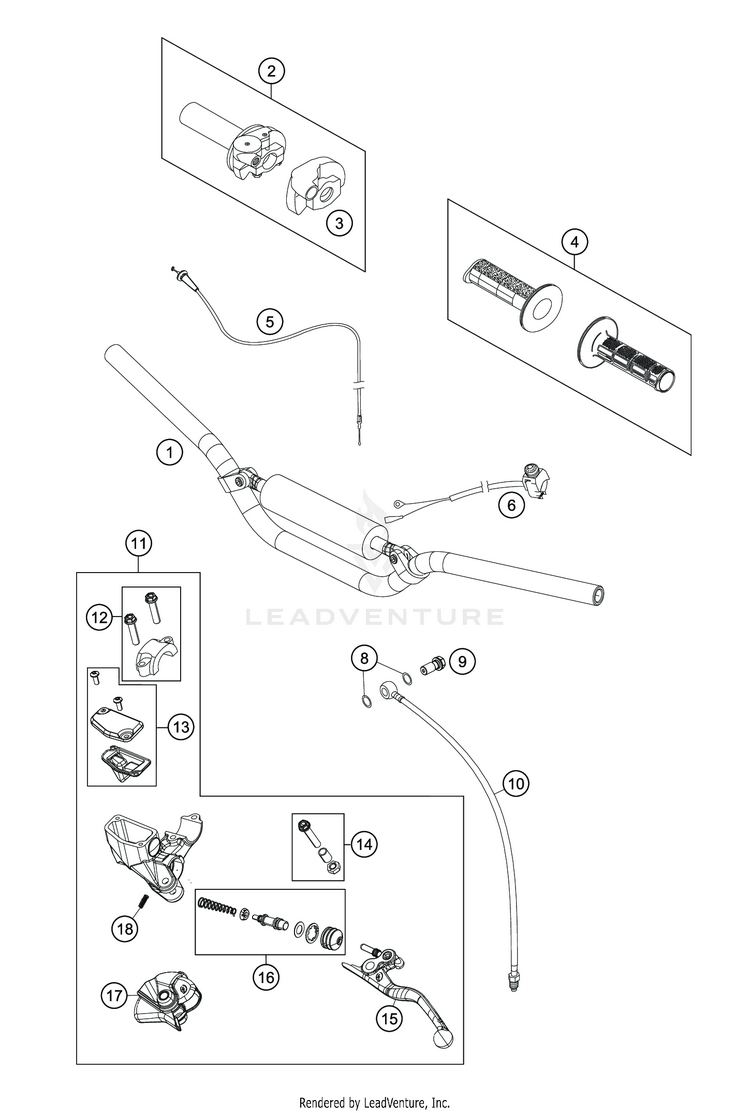 2
3
4
5
1
6
11
12
13
LEADVENTURE
8
9
10
14
18
16
17
15
Rendered by LeadVenture, Inc.