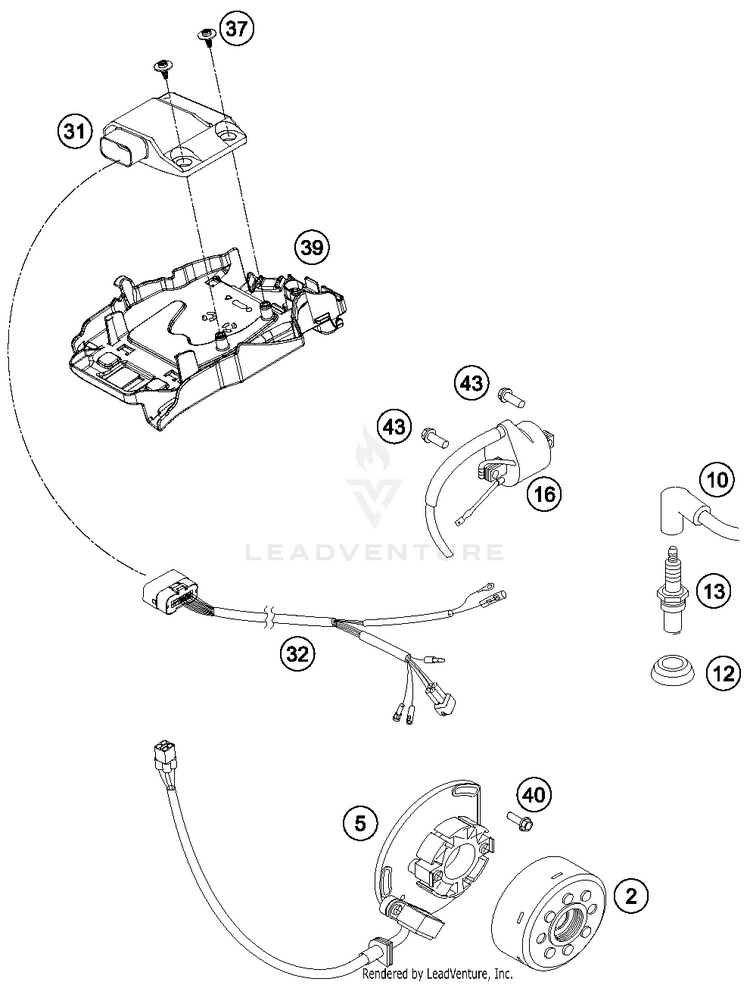 37
31
39
43
43
16
10
LEADVENTURE
13
32
12
40
5
2
Rendered by LeadVenture, Inc.