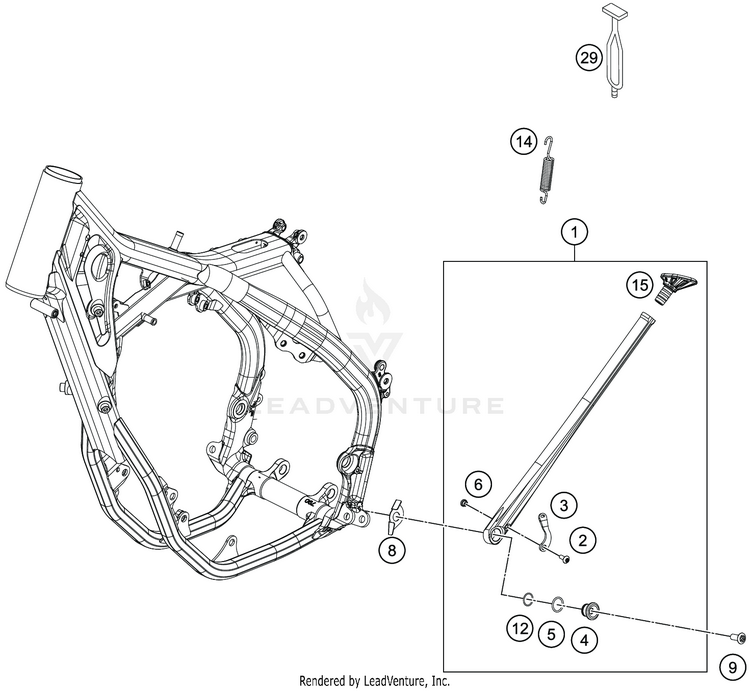 29

14

1

15

LEADVENTURE

6

3

2

8

12

5

4

9

Rendered by LeadVenture, Inc.