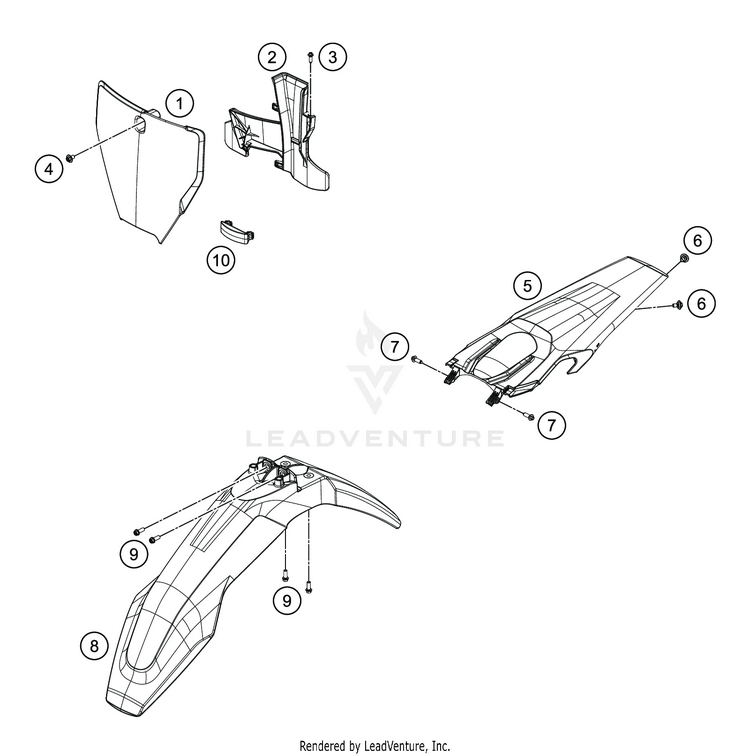 2
3
1
4
10
6
5
6
7
7
LEADVENTURE
9
9
8
Rendered by LeadVenture, Inc.