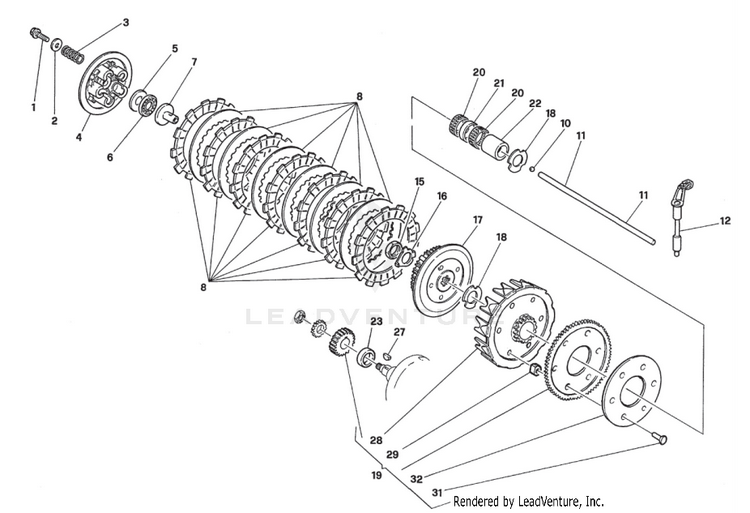 3
5
7
1
2
4
6
8
20
21
20
22
18
10
11
11
12
15
16
17
18
8
LEADVENTURE
23
27
28
29
19
32
31
Rendered by LeadVenture, Inc.