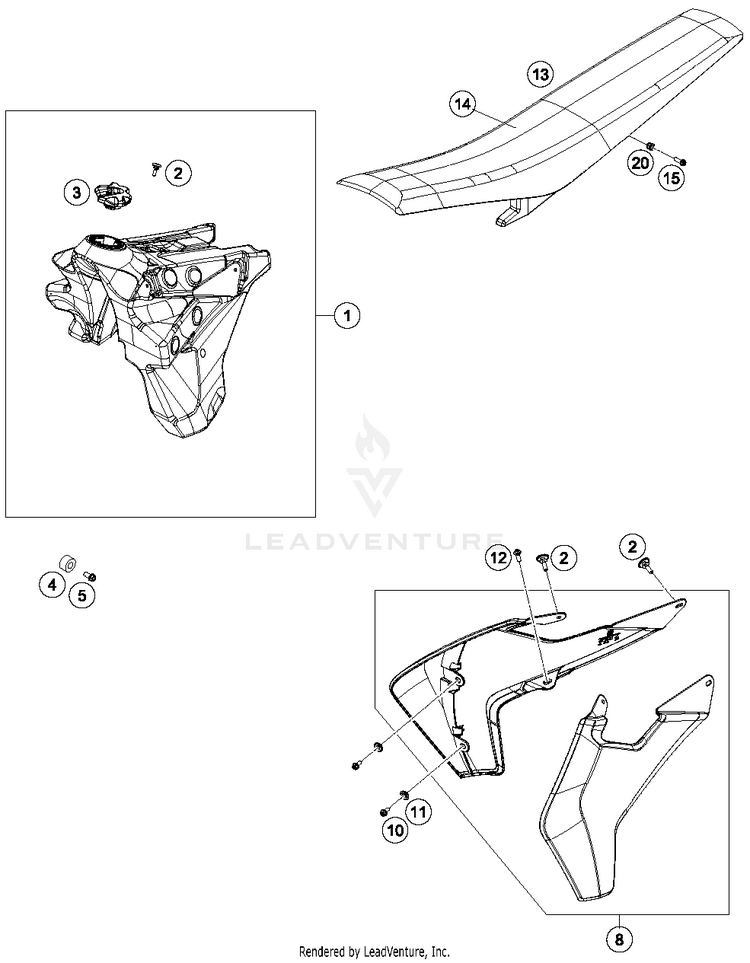 13
14
20
15
3
2
1
LEADVENTURE
4
5
12
2
2
11
10
8
Rendered by LeadVenture, Inc.