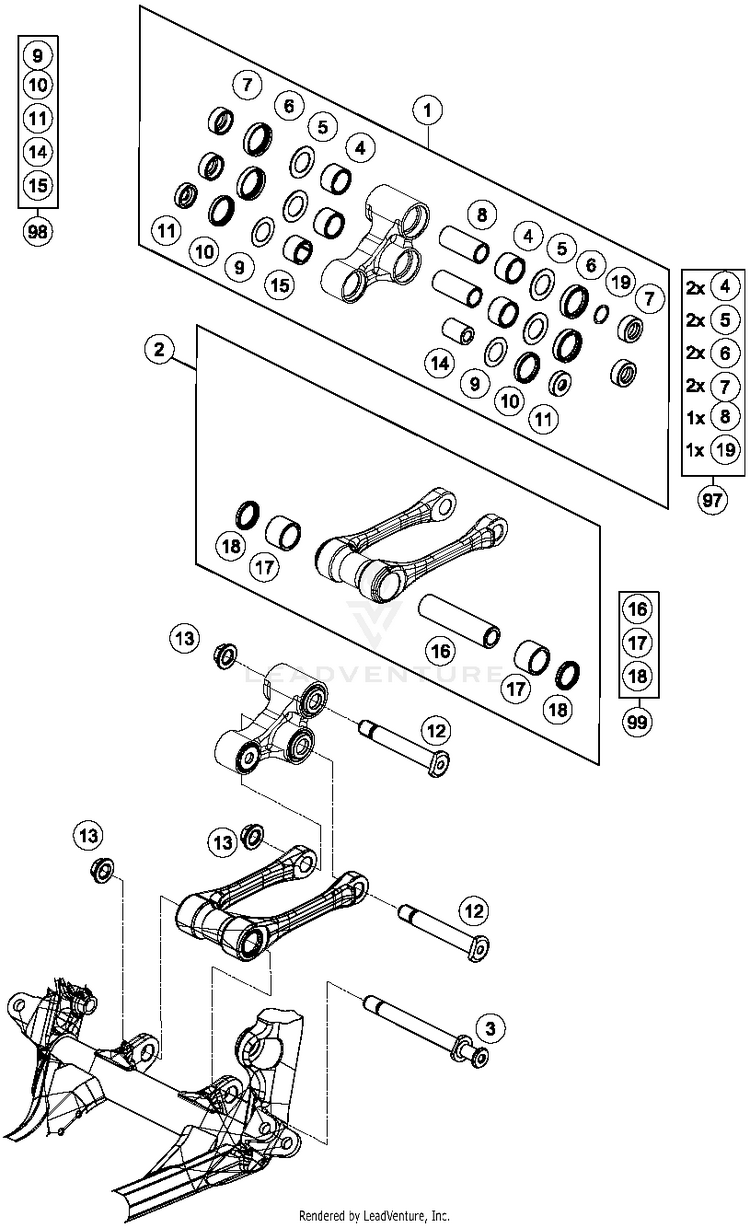 9
10
11
14
15
98

1
7
6
5
4
11
10
9
15
8
4
5
6
19
7
14
9
10
11

2x 4
2x 5
2x 6
2x 7
1x 8
1x 19
97

2
18
17
16
17
18

16
17
18
99

LEADVENTURE

13
12
13
13
12
3

Rendered by LeadVenture, Inc.