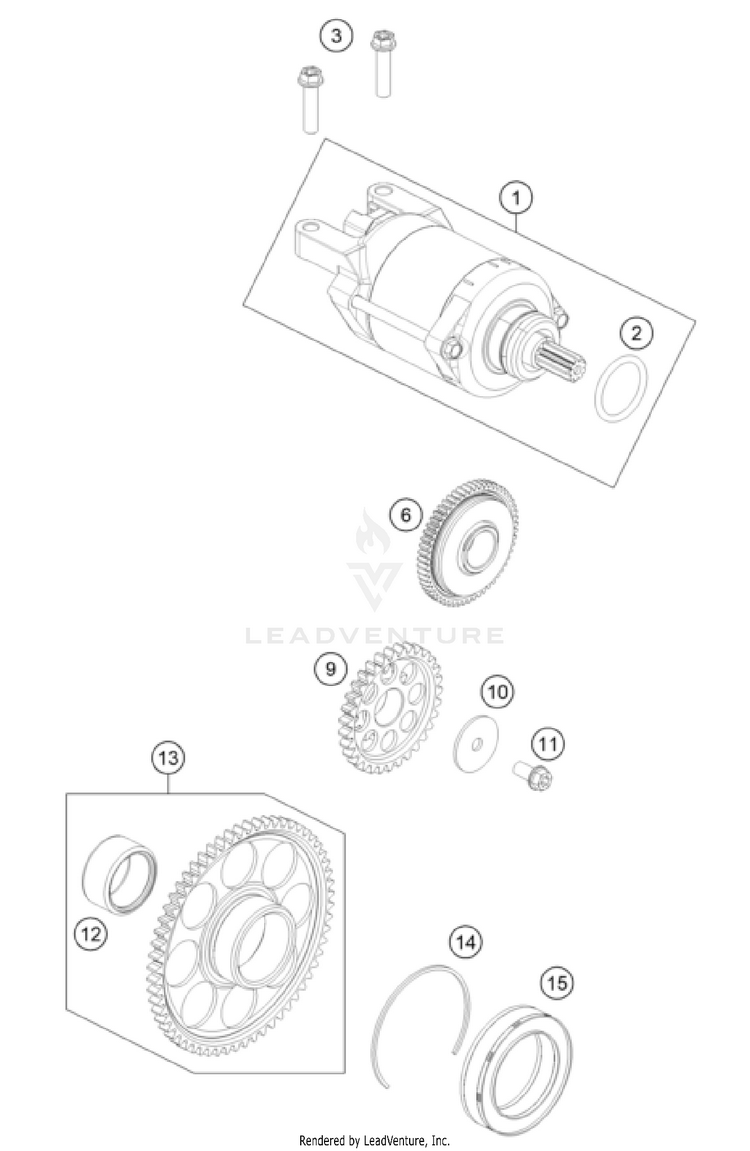 3

1

2

6

LEADVENTURE

9

10

11

13

12

14

15

Rendered by LeadVenture, Inc.