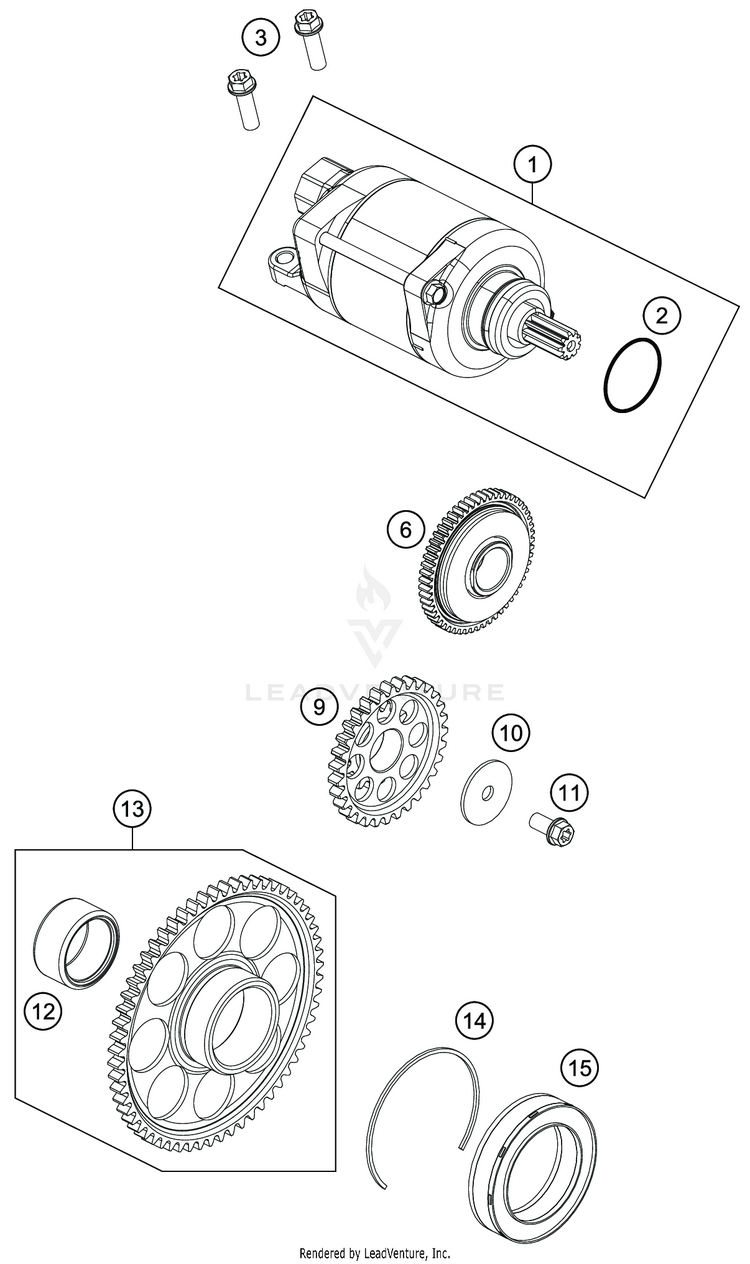 3
1
2
6
LEADVENTURE
9
10
11
13
12
14
15
Rendered by LeadVenture, Inc.