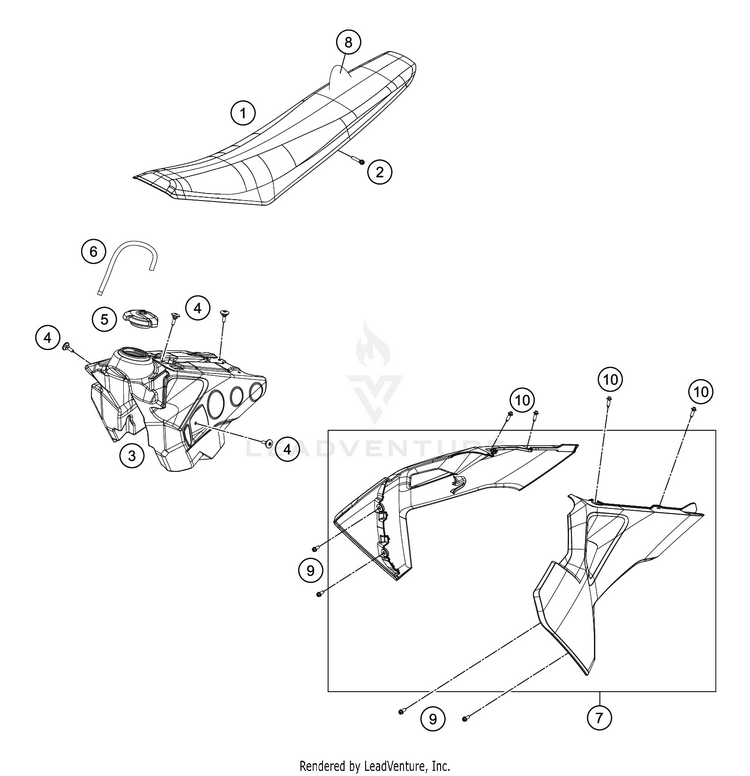 8
1
2
6
5
4
4
3
4
LEADVENTURE
10
10
10
9
9
7
Rendered by LeadVenture, Inc.